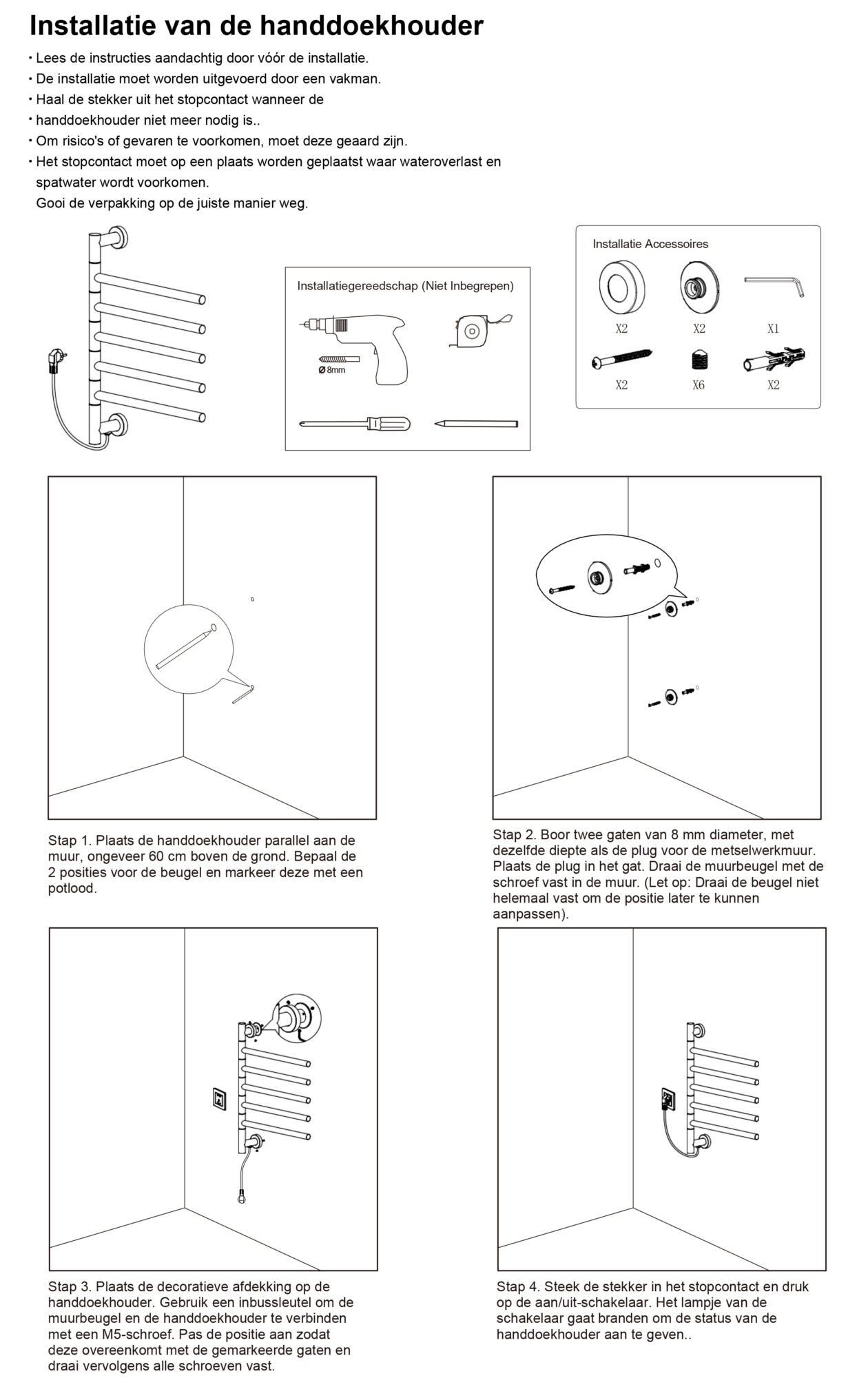 Installatie van de handdoekhouder

· Lees de instructies aandachtig door vóór de installatie.
· De installatie moet worden uitgevoerd door een vakman.
· Haal de stekker uit het stopcontact wanneer de
· handdoekhouder niet meer nodig is..
· Om risico's of gevaren te voorkomen, moet deze geaard zijn.
· Het stopcontact moet op een plaats worden geplaatst waar wateroverlast en spatwater wordt voorkomen.
Gooi de verpakking op de juiste manier weg.

Installatiegereedschap (Niet Inbegrepen)

Ø 8mm

Installatie Accessoires

X2 X2 X1

X2 X6 X2

Stap 1. Plaats de handdoekhouder parallel aan de muur, ongeveer 60 cm boven de grond. Bepaal de 2 posities voor de beugel en markeer deze met een potlood.

Stap 2. Boor twee gaten van 8 mm diameter, met dezelfde diepte als de plug voor de metselwerkmuur. Plaats de plug in het gat. Draai de muurbeugel met de schroef vast in de muur. (Let op: Draai de beugel niet helemaal vast om de positie later te kunnen aanpassen).

Stap 3. Plaats de decoratieve afdekking op de handdoekhouder. Gebruik een inbussleutel om de muurbeugel en de handdoekhouder te verbinden met een M5-schroef. Pas de positie aan zodat deze overeenkomt met de gemarkeerde gaten en draai vervolgens alle schroeven vast.

Stap 4. Steek de stekker in het stopcontact en druk op de aan/uit-schakelaar. Het lampje van de schakelaar gaat branden om de status van de handdoekhouder aan te geven..