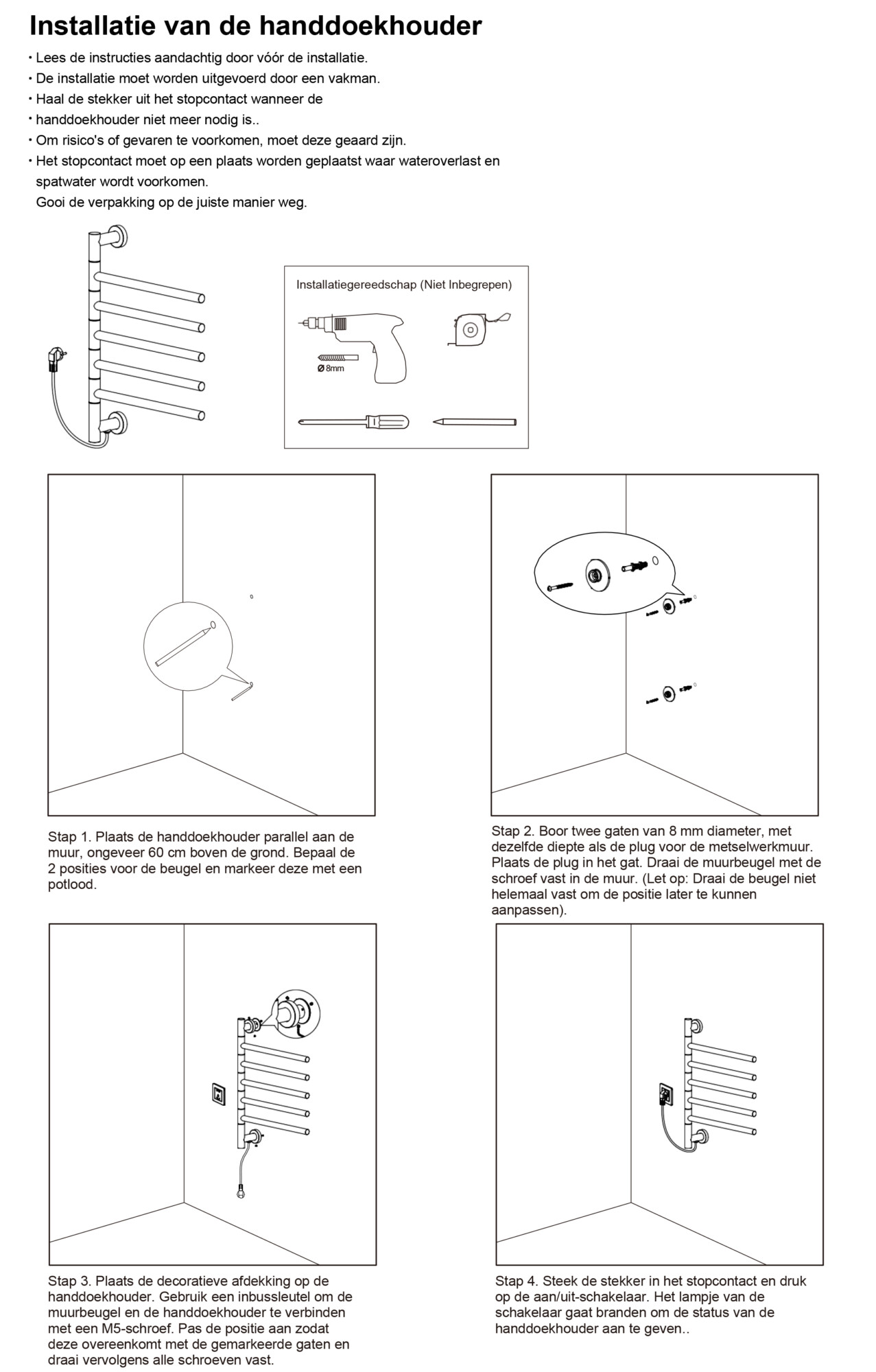 Installatie van de handdoekhouder

· Lees de instructies aandachtig door vóór de installatie.
· De installatie moet worden uitgevoerd door een vakman.
· Haal de stekker uit het stopcontact wanneer de
· handdoekhouder niet meer nodig is..
· Om risico's of gevaren te voorkomen, moet deze geaard zijn.
· Het stopcontact moet op een plaats worden geplaatst waar wateroverlast en spatwater wordt voorkomen.
Gooi de verpakking op de juiste manier weg.

Installatiegereedschap (Niet Inbegrepen)

Ø 8mm

Stap 1. Plaats de handdoekhouder parallel aan de muur, ongeveer 60 cm boven de grond. Bepaal de 2 posities voor de beugel en markeer deze met een potlood.

Stap 2. Boor twee gaten van 8 mm diameter, met dezelfde diepte als de plug voor de metselwerkmuur. Plaats de plug in het gat. Draai de muurbeugel met de schroef vast in de muur. (Let op: Draai de beugel niet helemaal vast om de positie later te kunnen aanpassen).

Stap 3. Plaats de decoratieve afdekking op de handdoekhouder. Gebruik een inbussleutel om de muurbeugel en de handdoekhouder te verbinden met een M5-schroef. Pas de positie aan zodat deze overeenkomt met de gemarkeerde gaten en draai vervolgens alle schroeven vast.

Stap 4. Steek de stekker in het stopcontact en druk op de aan/uit-schakelaar. Het lampje van de schakelaar gaat branden om de status van de handdoekhouder aan te geven..