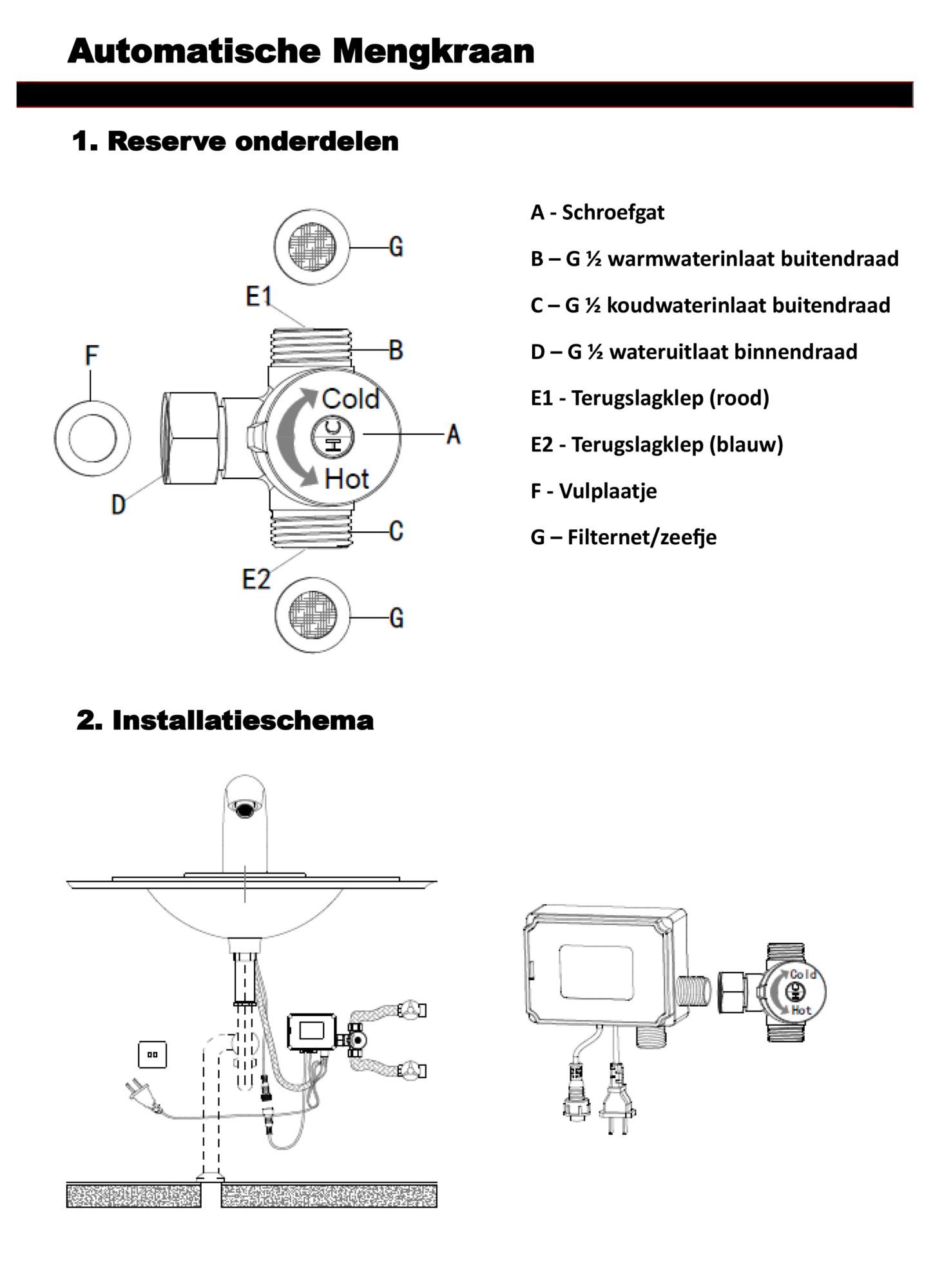 Automatische Mengkraan

1. Reserve onderdelen

G

E1

B

F

Cold

HC

A

Hot

D

C

E2

G

A - Schroefgat

B – G ½ warmwaterinlaat buitendraad

C – G ½ koudwaterinlaat buitendraad

D – G ½ wateruitlaat binnendraad

E1 - Terugslagklep (rood)

E2 - Terugslagklep (blauw)

F - Vulplaatje

G – Filternet/zeefje

2. Installatieschema

Cold

HC

Hot