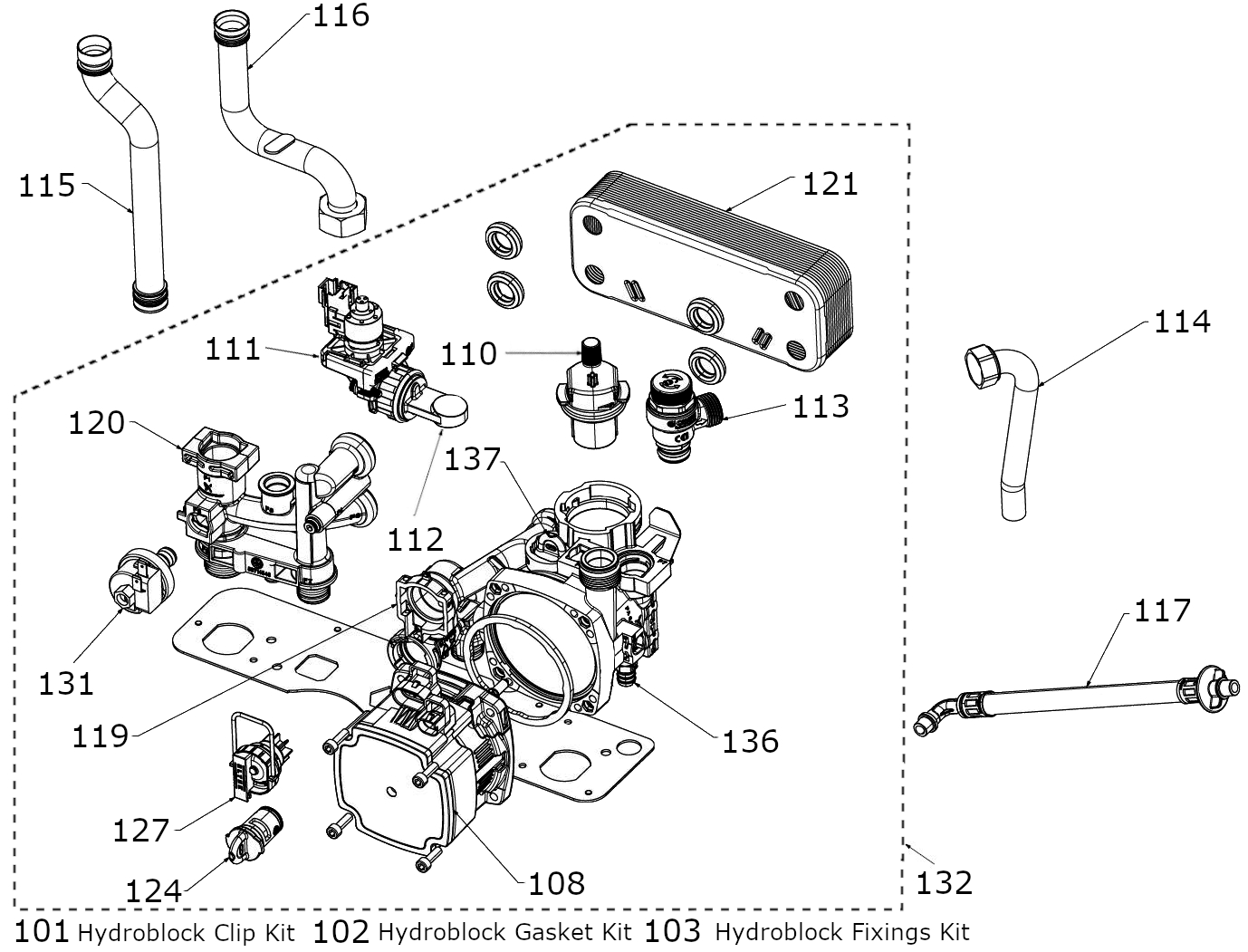 116

115

121

111

110

114

113

120

137

112

131

117

119

136

127

124

108

132

101 Hydroblock Clip Kit 102 Hydroblock Gasket Kit 103 Hydroblock Fixings Kit